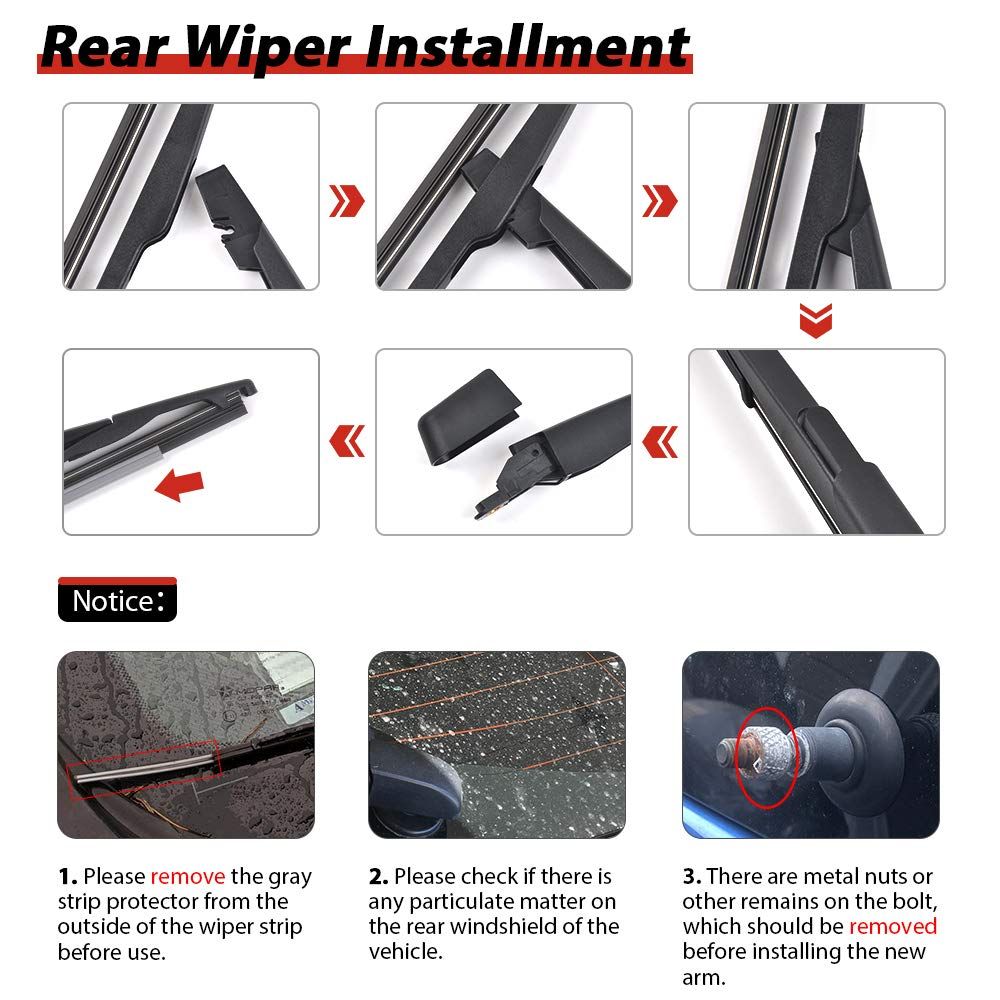 Rear Wiper Installment

Notice:

1. Please remove the gray strip protector from the outside of the wiper strip before use.

2. Please check if there is any particulate matter on the rear windshield of the vehicle.

3. There are metal nuts or other remains on the bolt, which should be removed before installing the new arm.