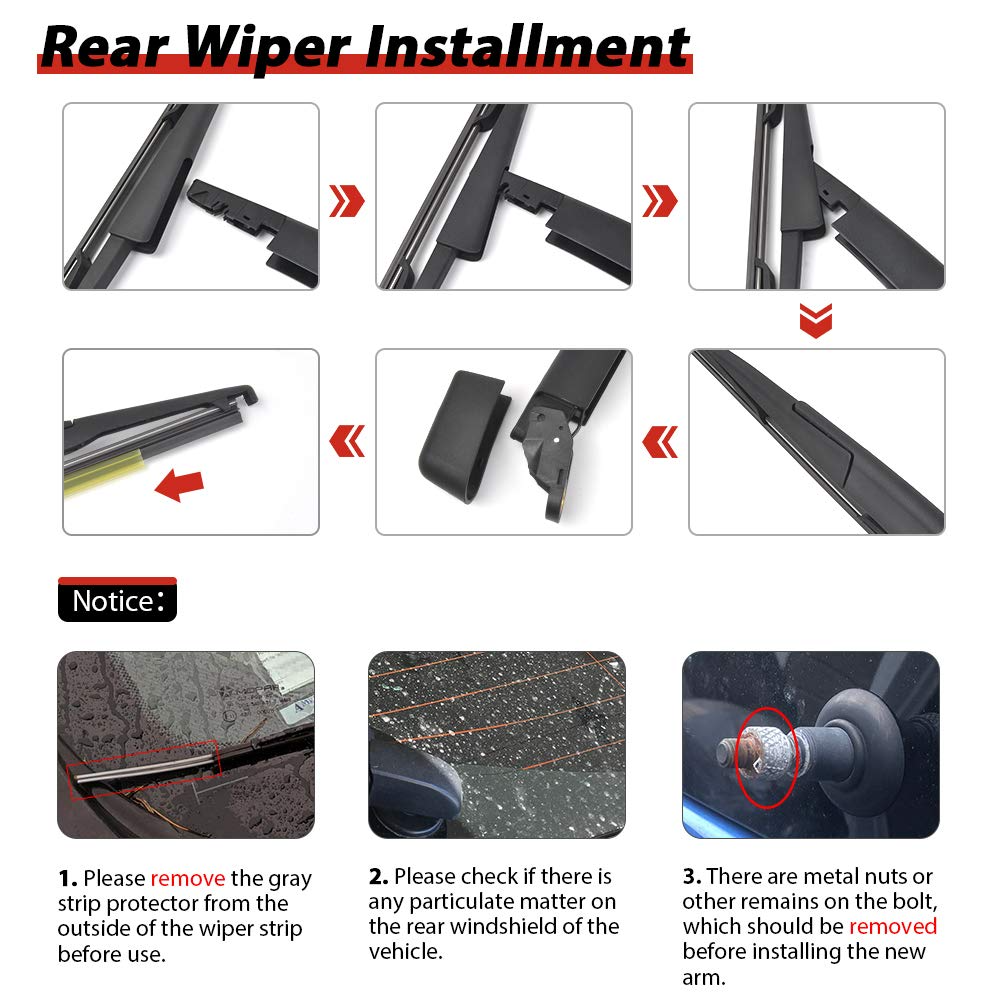 Rear Wiper Installment

Notice:

1. Please remove the gray strip protector from the outside of the wiper strip before use.

2. Please check if there is any particulate matter on the rear windshield of the vehicle.

3. There are metal nuts or other remains on the bolt, which should be removed before installing the new arm.