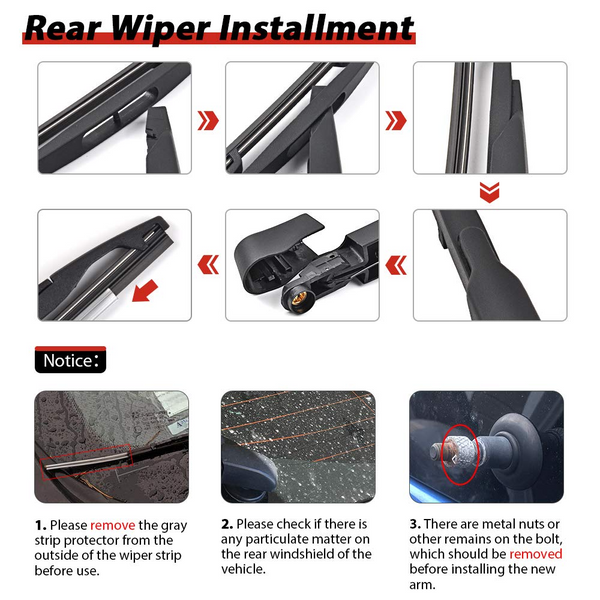 Rear Wiper Installment

Notice:

1. Please remove the gray strip protector from the outside of the wiper strip before use.

2. Please check if there is any particulate matter on the rear windshield of the vehicle.

3. There are metal nuts or other remains on the bolt, which should be removed before installing the new arm.