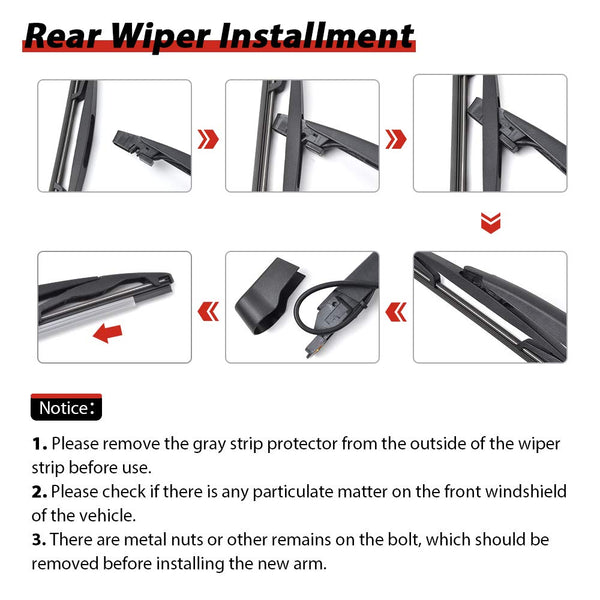 Rear Wiper Installment

Notice:

1. Please remove the gray strip protector from the outside of the wiper strip before use.
2. Please check if there is any particulate matter on the front windshield of the vehicle.
3. There are metal nuts or other remains on the bolt, which should be removed before installing the new arm.