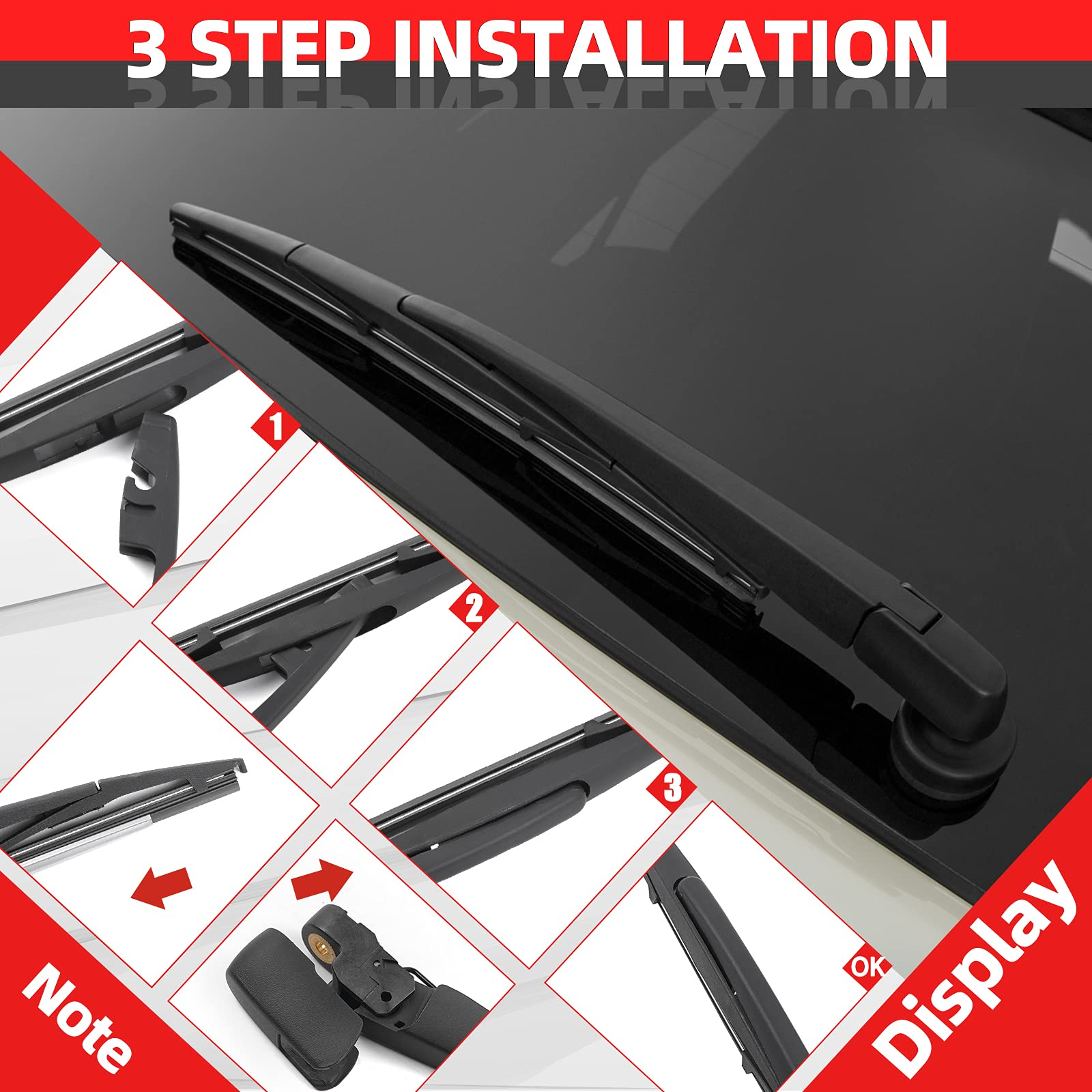 3 STEP INSTALLATION

1

2

3

OK

Note

Display