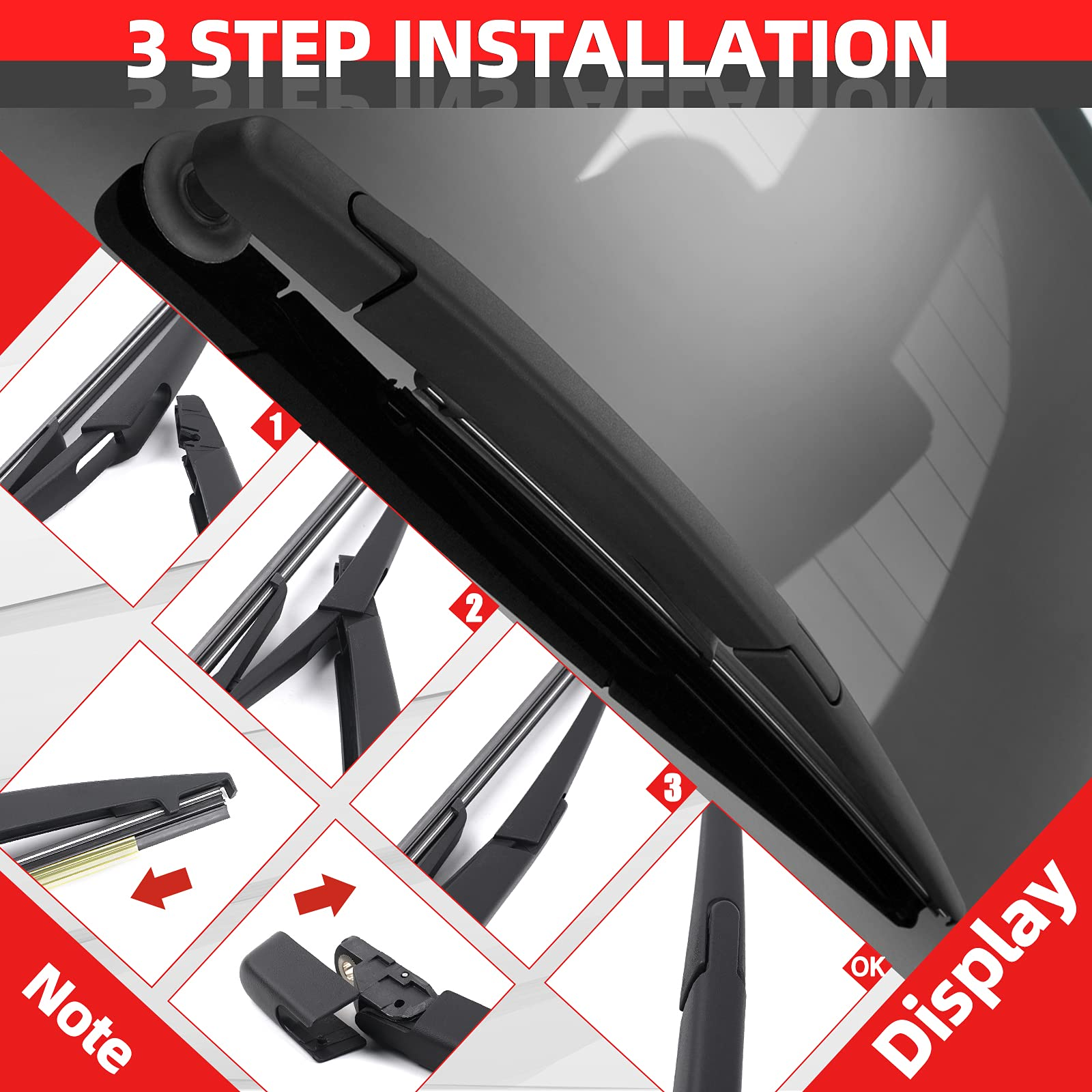 3 STEP INSTALLATION

1

2

3

OK

Note

Display