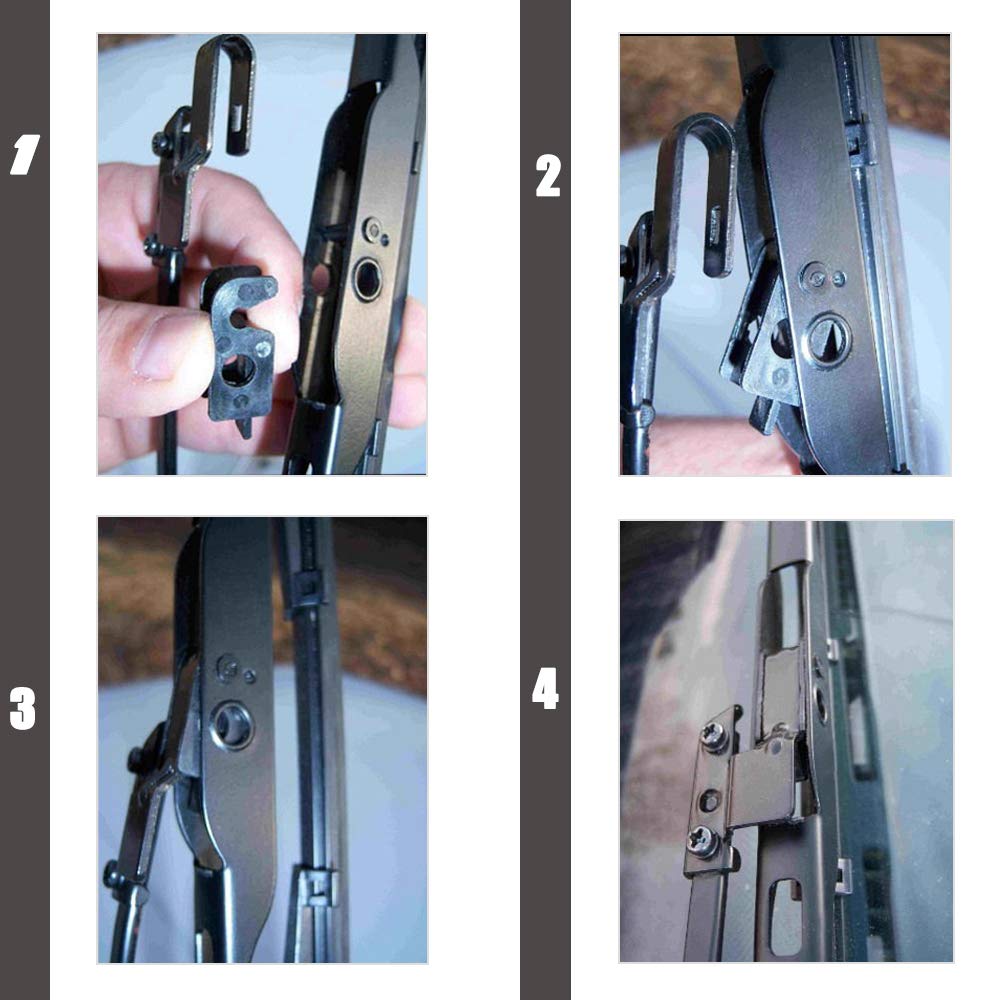 1

2

3

4