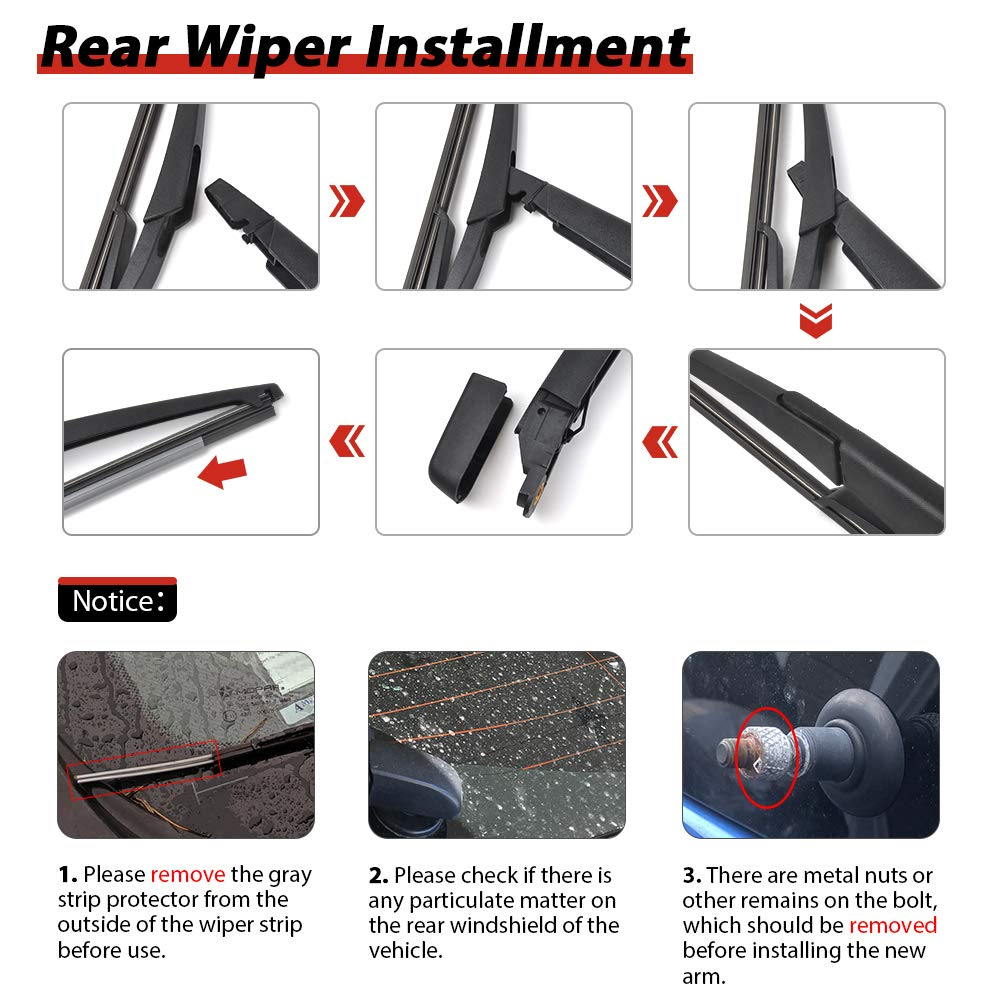 Rear Wiper Installment

Notice:

1. Please remove the gray strip protector from the outside of the wiper strip before use.

2. Please check if there is any particulate matter on the rear windshield of the vehicle.

3. There are metal nuts or other remains on the bolt, which should be removed before installing the new arm.