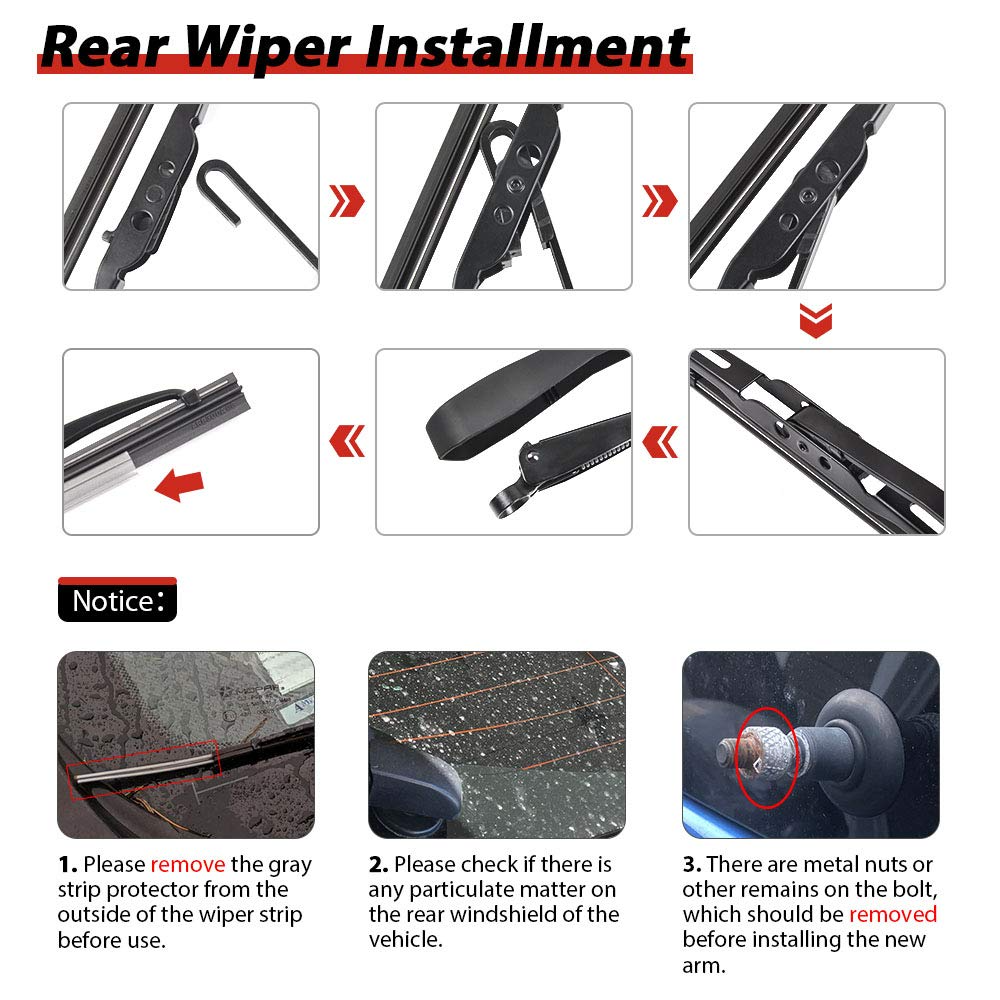 Rear Wiper Installment

Notice:

1. Please remove the gray strip protector from the outside of the wiper strip before use.

2. Please check if there is any particulate matter on the rear windshield of the vehicle.

3. There are metal nuts or other remains on the bolt, which should be removed before installing the new arm.