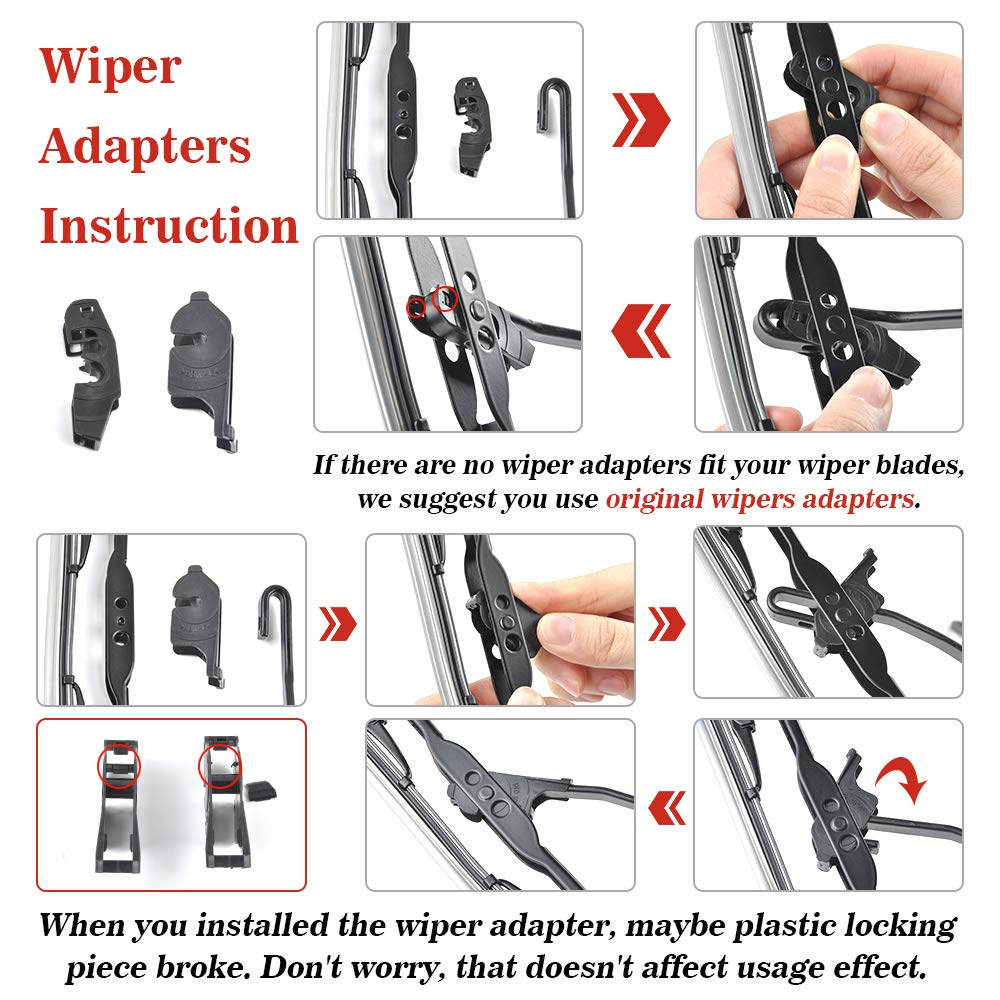 Wiper Adapters Instruction

If there are no wiper adapters fit your wiper blades, we suggest you use original wipers adapters.

When you installed the wiper adapter, maybe plastic locking piece broke. Don't worry, that doesn't affect usage effect.