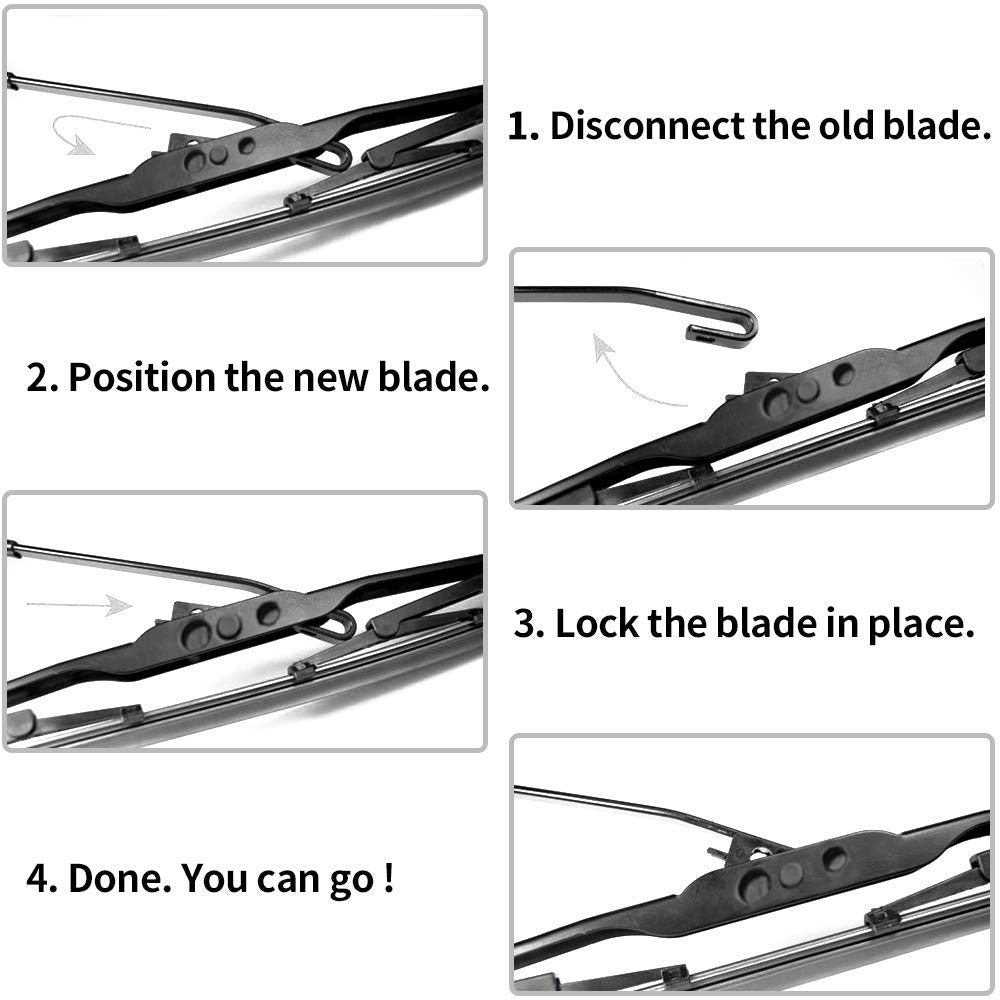 1. Disconnect the old blade.

2. Position the new blade.

3. Lock the blade in place.

4. Done. You can go !