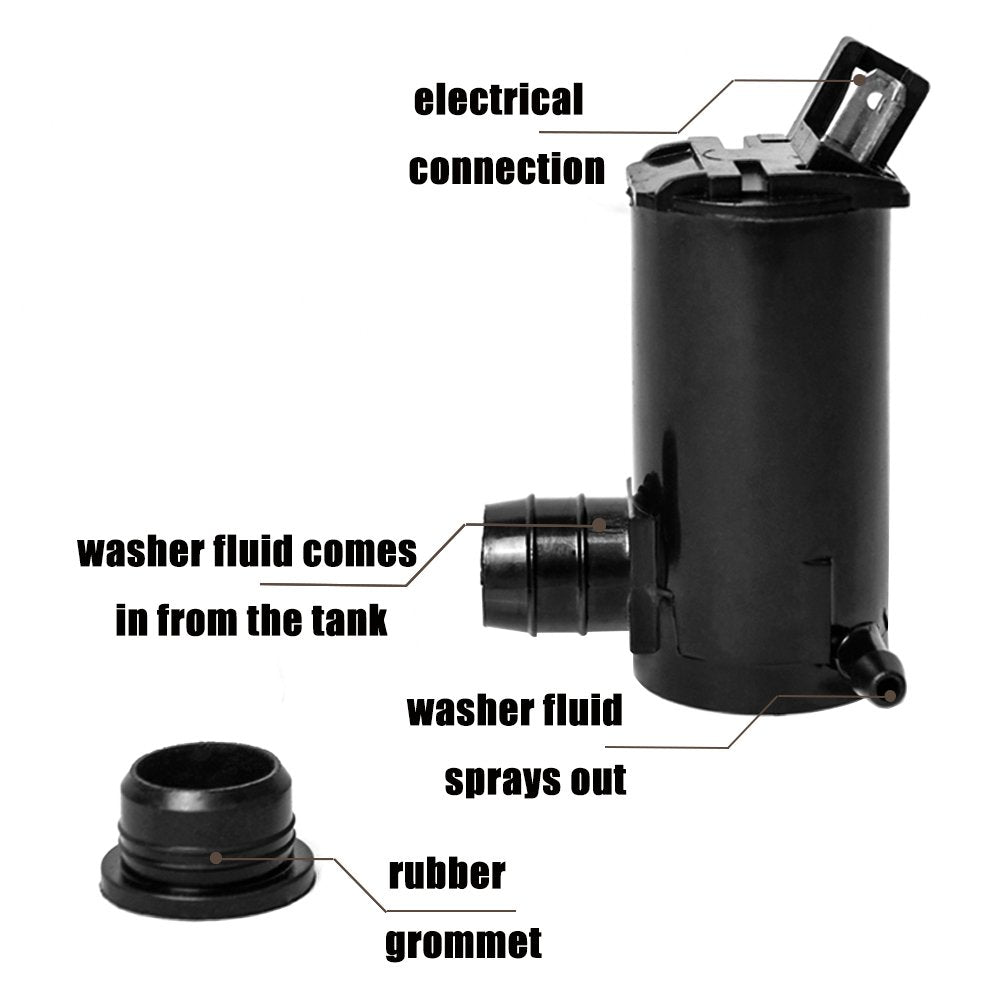 electrical
connection

washer fluid comes
in from the tank

washer fluid
sprays out

rubber
grommet