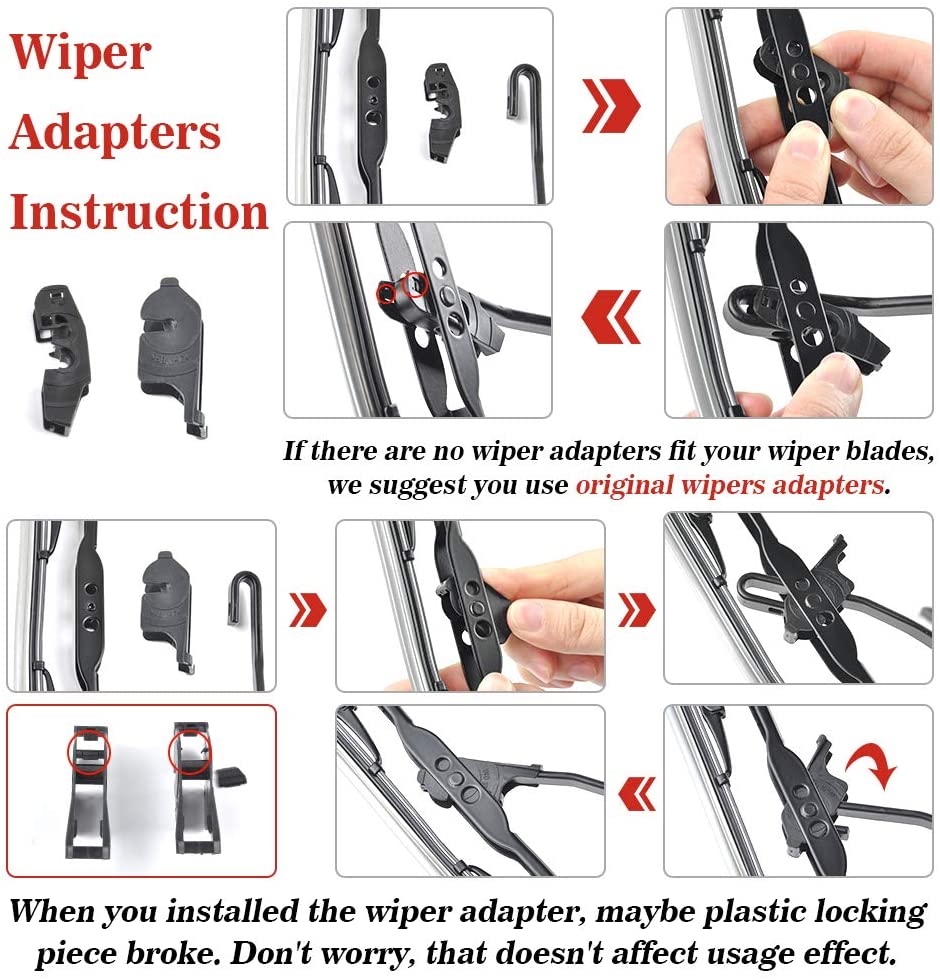 Wiper Adapters Instruction

If there are no wiper adapters fit your wiper blades, we suggest you use original wipers adapters.

When you installed the wiper adapter, maybe plastic locking piece broke. Don't worry, that doesn't affect usage effect.